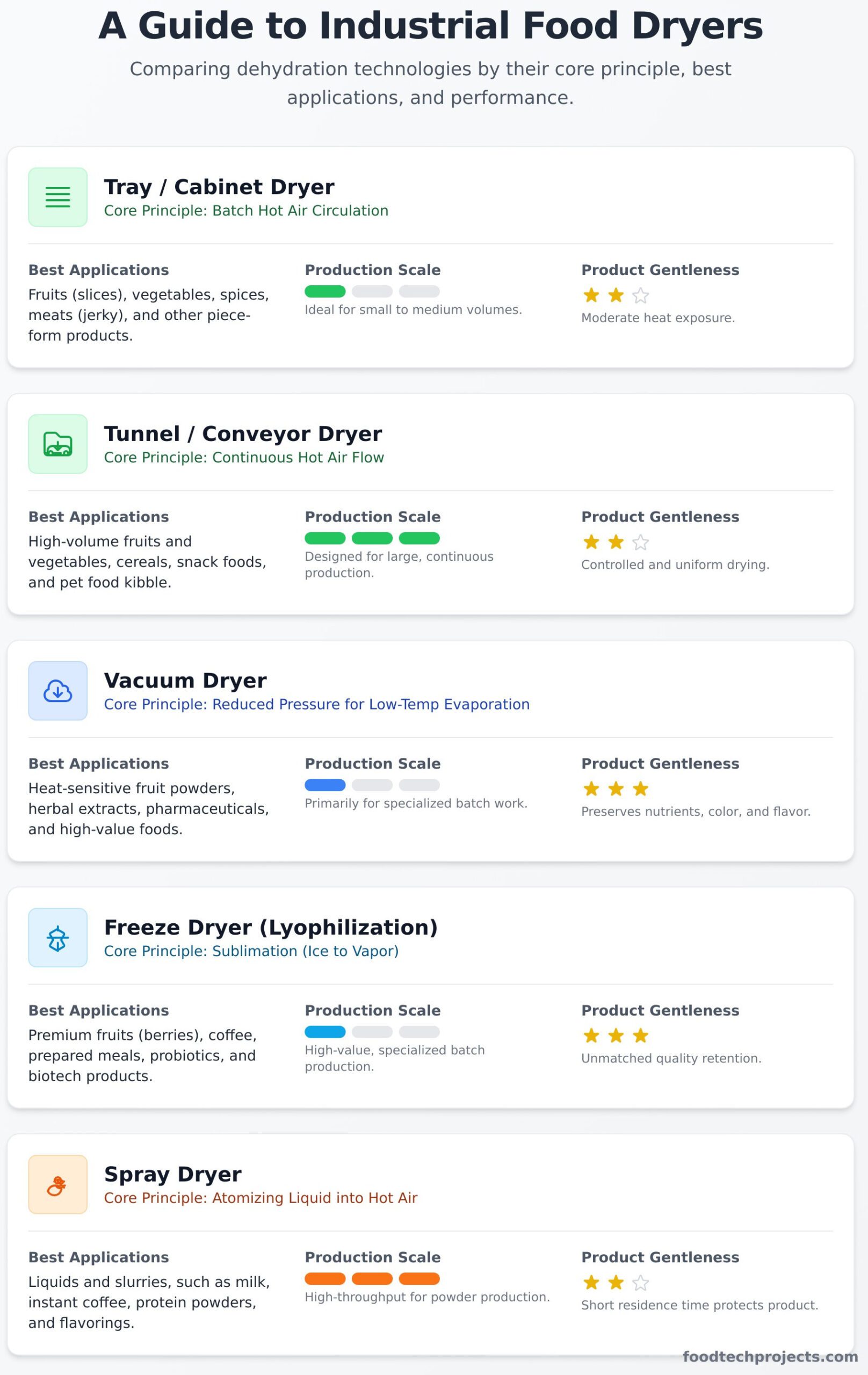 A Guide to Industrial Food Dryers

Comparing dehydration technologies by their core principle, best applications, and performance.

Tray / Cabinet Dryer
Core Principle: Batch Hot Air Circulation

Best Applications
Fruits (slices), vegetables, spices, meats (jerky), and other piece-form products.

Production Scale
Ideal for small to medium volumes.

Product Gentleness
Moderate heat exposure.

Tunnel / Conveyor Dryer
Core Principle: Continuous Hot Air Flow

Best Applications
High-volume fruits and vegetables, cereals, snack foods, and pet food kibble.

Production Scale
Designed for large, continuous production.

Product Gentleness
Controlled and uniform drying.

Vacuum Dryer
Core Principle: Reduced Pressure for Low-Temp Evaporation

Best Applications
Heat-sensitive fruit powders, herbal extracts, pharmaceuticals, and high-value foods.

Production Scale
Primarily for specialized batch work.

Product Gentleness
Preserves nutrients, color, and flavor.

Freeze Dryer (Lyophilization)
Core Principle: Sublimation (Ice to Vapor)

Best Applications
Premium fruits (berries), coffee, prepared meals, probiotics, and biotech products.

Production Scale
High-value, specialized batch production.

Product Gentleness
Unmatched quality retention.

Spray Dryer
Core Principle: Atomizing Liquid into Hot Air

Best Applications
Liquids and slurries, such as milk, instant coffee, protein powders, and flavorings.

Production Scale
High-throughput for powder production.

Product Gentleness
Short residence time protects product.

foodtechprojects.com